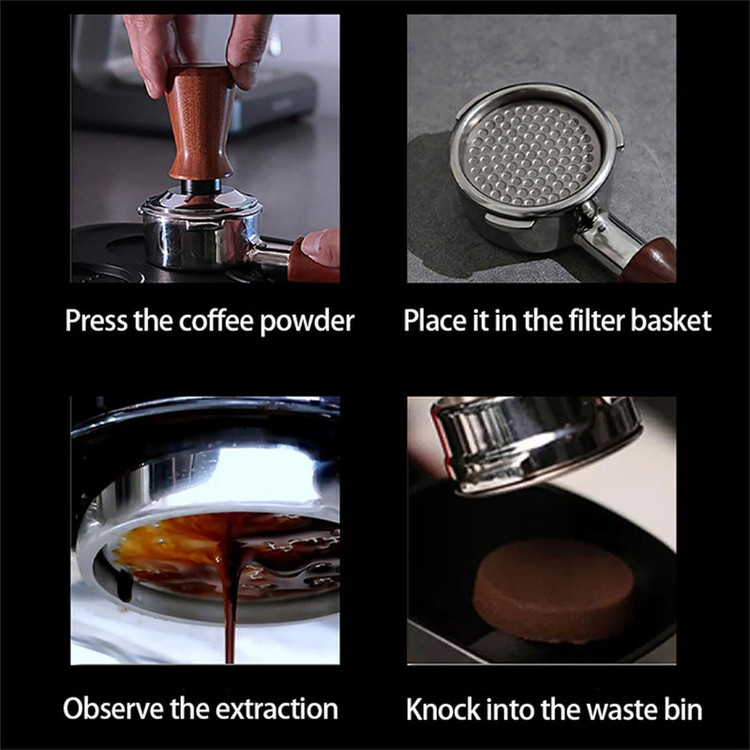 Press the coffee powder

Place it in the filter basket

Observe the extraction

Knock into the waste bin